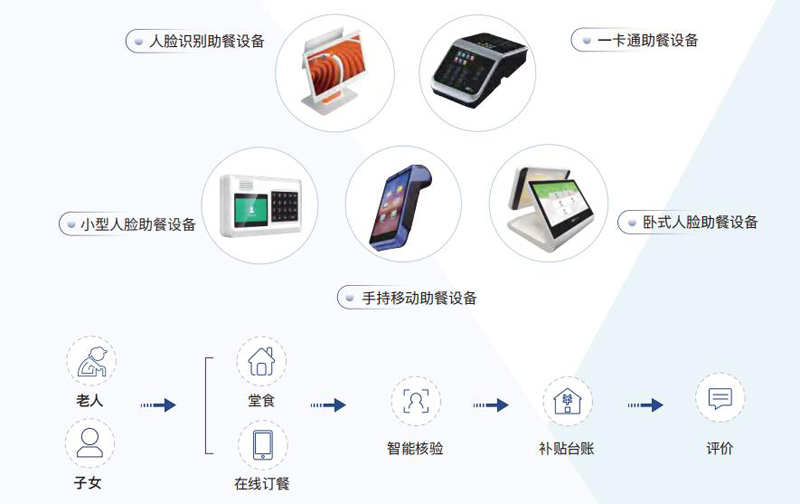 人脸识别助餐设备

一卡通助餐设备

小型人脸助餐设备

卧式人脸助餐设备

手持移动助餐设备

老人

子女

堂食

在线订餐

智能核验

补贴台账

评价